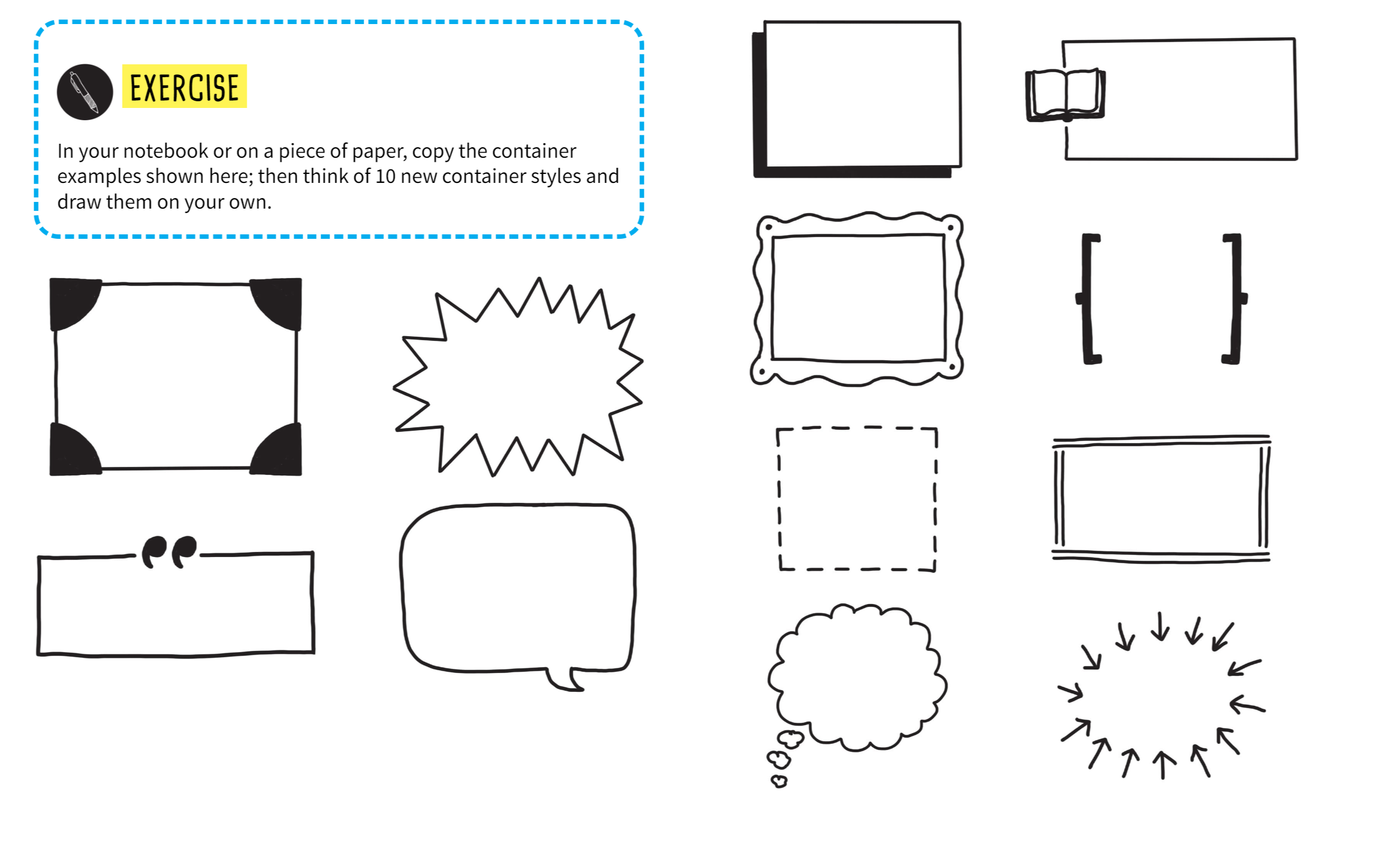 EXERCISE

In your notebook or on a piece of paper, copy the container examples shown here; then think of 10 new container styles and draw them on your own.